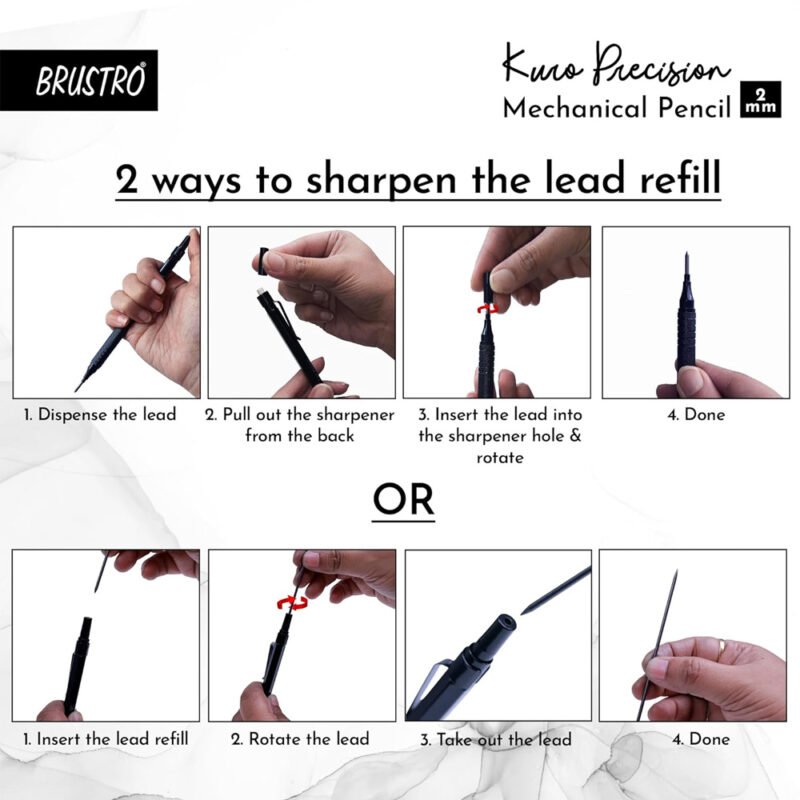 BRUSTRO

Kuro Precision
Mechanical Pencil 2 mm

2 ways to sharpen the lead refill

1. Dispense the lead

2. Pull out the sharpener from the back

3. Insert the lead into the sharpener hole & rotate

4. Done

OR

1. Insert the lead refill

2. Rotate the lead

3. Take out the lead

4. Done